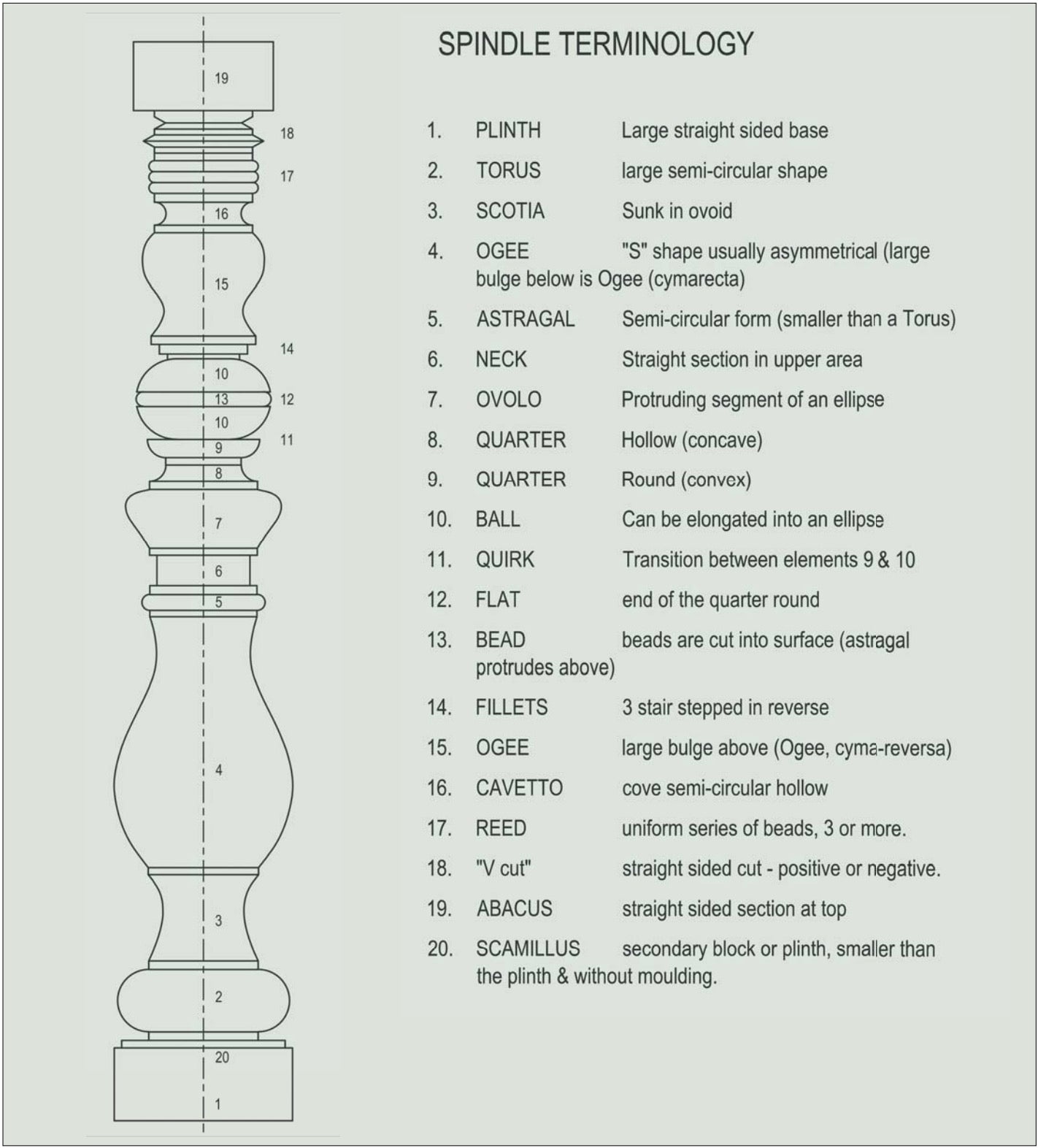 19
18
17
16
15
14
10
13
12
10
11
9
8
7
6
5
4
3
2
20
1

SPINDLE TERMINOLOGY

1. PLINTH Large straight sided base

2. TORUS large semi-circular shape

3. SCOTIA Sunk in ovoid

4. OGEE "S" shape usually asymmetrical (large bulge below is Ogee (cymarecta)

5. ASTRAGAL Semi-circular form (smaller than a Torus)

6. NECK Straight section in upper area

7. OVOLO Protruding segment of an ellipse

8. QUARTER Hollow (concave)

9. QUARTER Round (convex)

10. BALL Can be elongated into an ellipse

11. QUIRK Transition between elements 9 & 10

12. FLAT end of the quarter round

13. BEAD beads are cut into surface (astragal protrudes above)

14. FILLETS 3 stair stepped in reverse

15. OGEE large bulge above (Ogee, cyma-reversa)

16. CAVETTO cove semi-circular hollow

17. REED uniform series of beads, 3 or more.

18. "V cut" straight sided cut - positive or negative.

19. ABACUS straight sided section at top

20. SCAMILLUS secondary block or plinth, smaller than the plinth & without moulding.